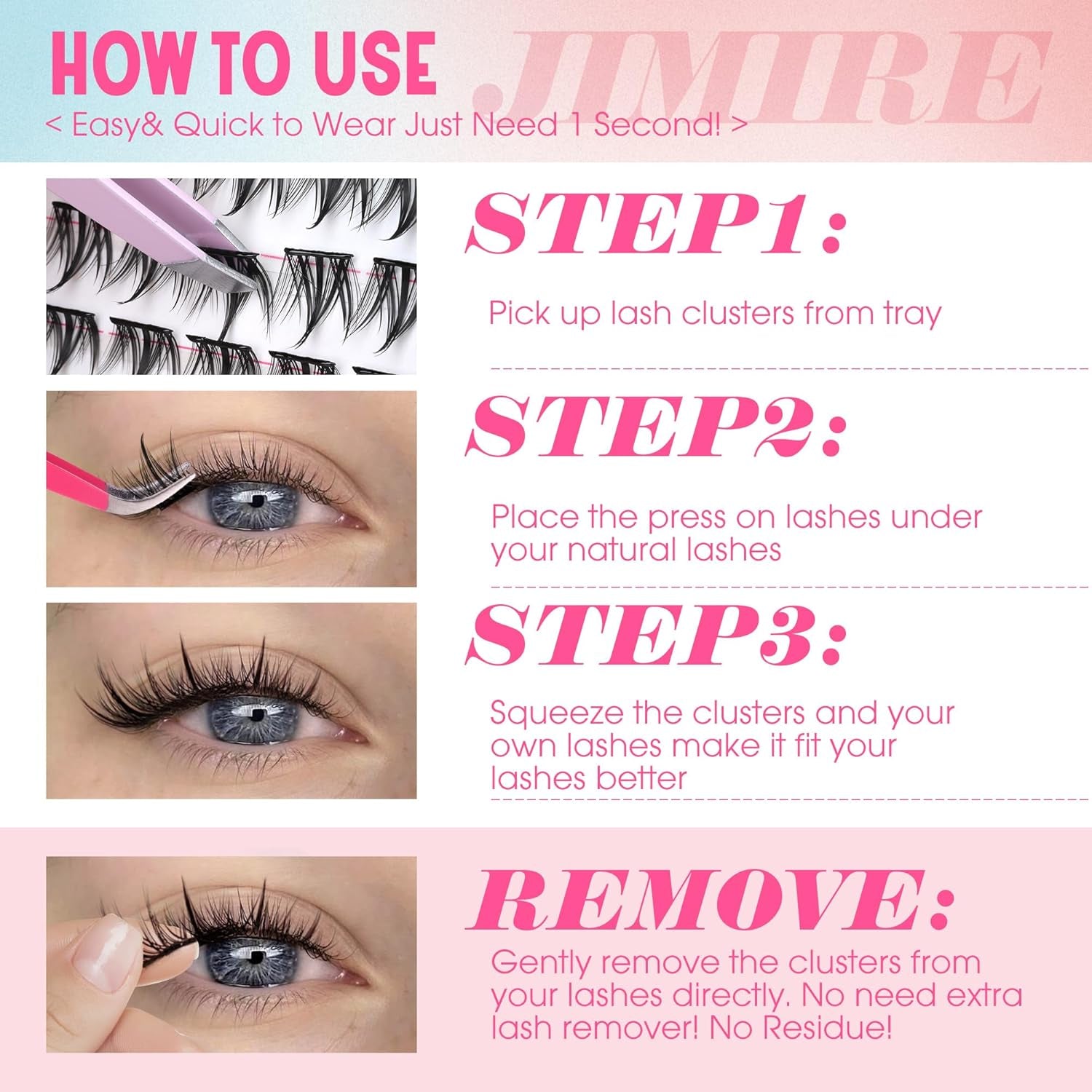 HOW TO USE

JIMIRE

< Easy& Quick to Wear Just Need 1 Second! >

STEP1:

Pick up lash clusters from tray

STEP2:

Place the press on lashes under your natural lashes

STEP3:

Squeeze the clusters and your own lashes make it fit your lashes better

REMOVE:

Gently remove the clusters from your lashes directly. No need extra lash remover! No Residue!